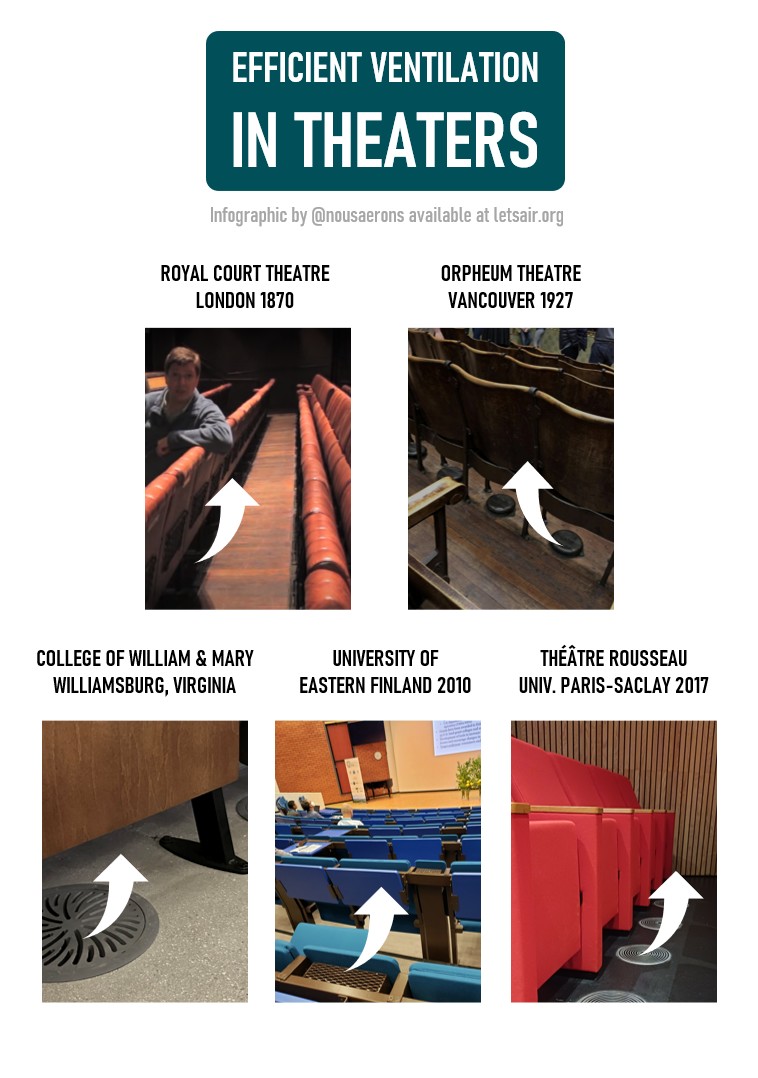 EFFICIENT VENTILATION
IN THEATERS

Infographic by @nousaerons available at letsair.org

ROYAL COURT THEATRE
LONDON 1870

ORPHEUM THEATRE
VANCOUVER 1927

COLLEGE OF WILLIAM & MARY
WILLIAMSBURG, VIRGINIA

UNIVERSITY OF
EASTERN FINLAND 2010

THÉÂTRE ROUSSEAU
UNIV. PARIS-SACLAY 2017